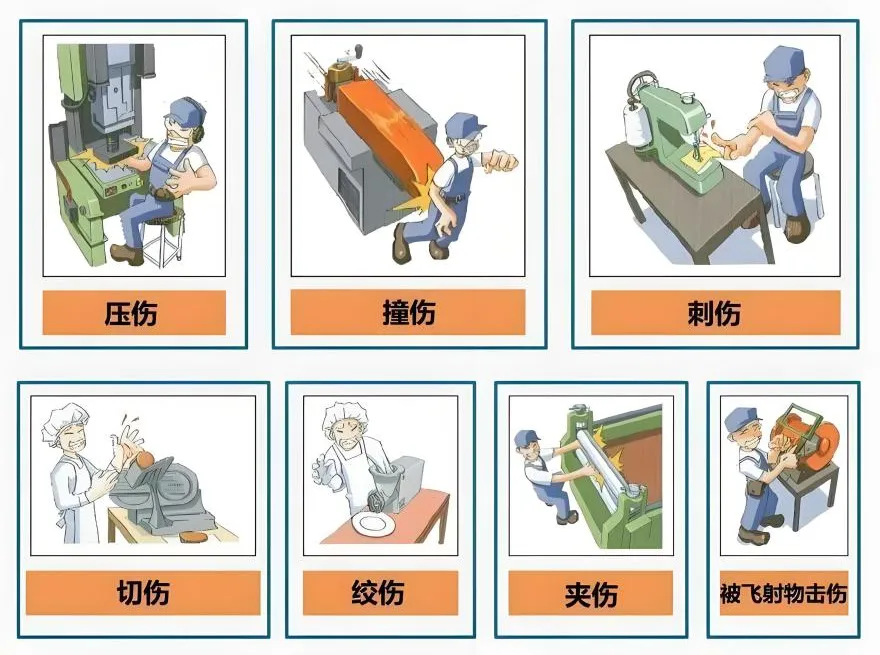 压伤

撞伤

刺伤

切伤

绞伤

夹伤

被飞射物击伤