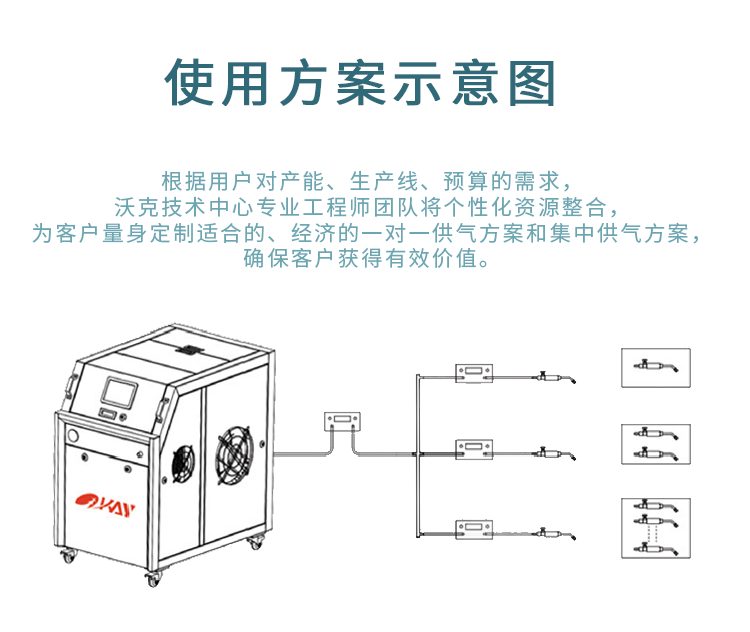 使用方案示意图

根据用户对产能、生产线、预算的需求，
沃克技术中心专业工程师团队将个性化资源整合，
为客户量身定制适合的、经济的一对一供气方案和集中供气方案，
确保客户获得有效价值。

OKAY