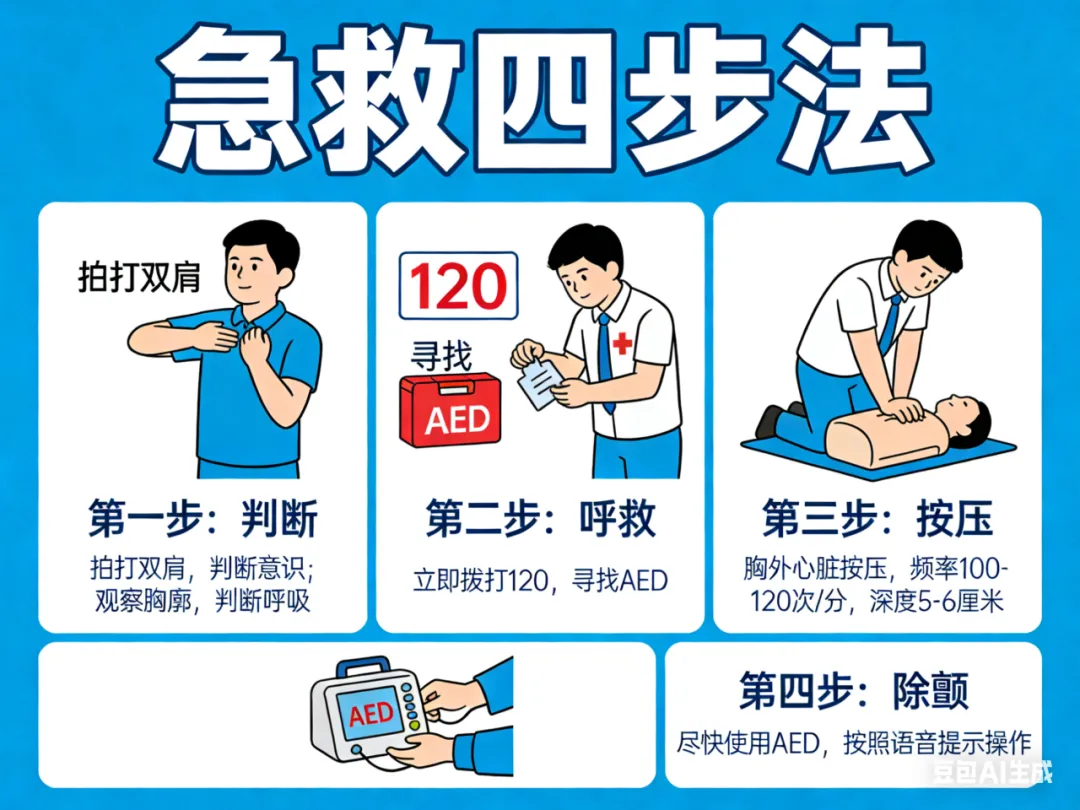 急救四步法

拍打双肩

第一步：判断

拍打双肩，判断意识；观察胸廓，判断呼吸

120

寻找

AED

第二步：呼救

立即拨打120，寻找AED

第三步：按压

胸外心脏按压，频率100-120次/分，深度5-6厘米

AED

第四步：除颤

尽快使用AED，按照语音提示操作

豆包AI生成