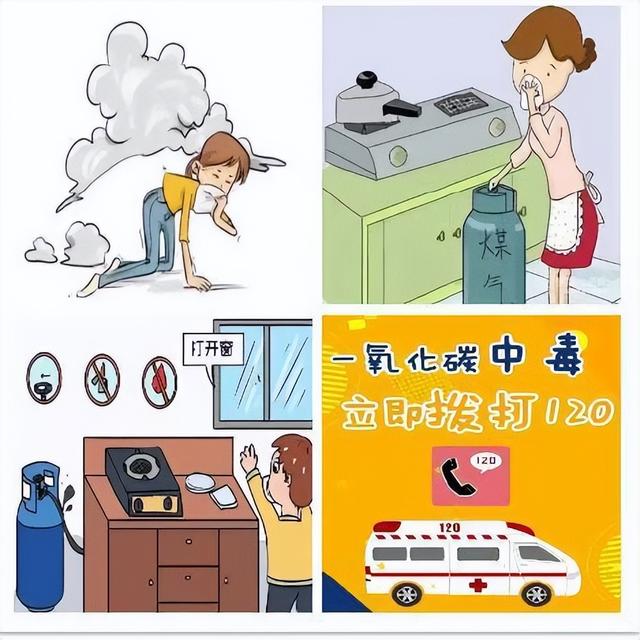 煤气

打开窗

一氧化碳中毒
立即拨打120

120

120