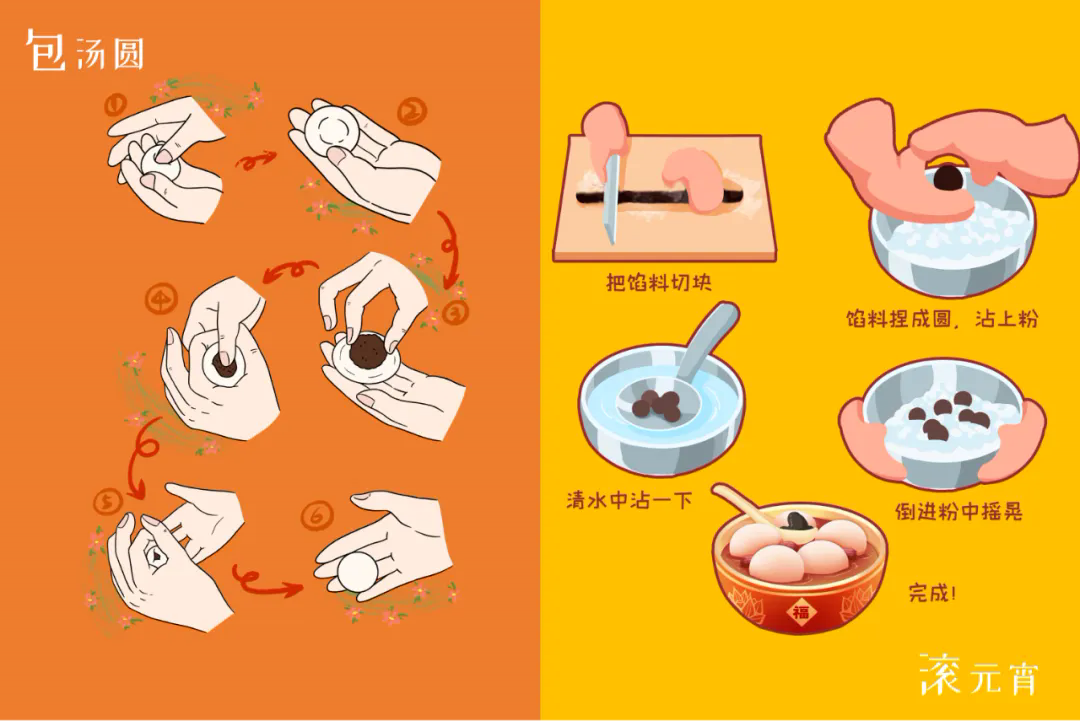 包汤圆

①

②

③

④

⑤

⑥

把馅料切块

馅料捏成圆，沾上粉

清水中沾一下

倒进粉中摇晃

福

完成！

滚元宵